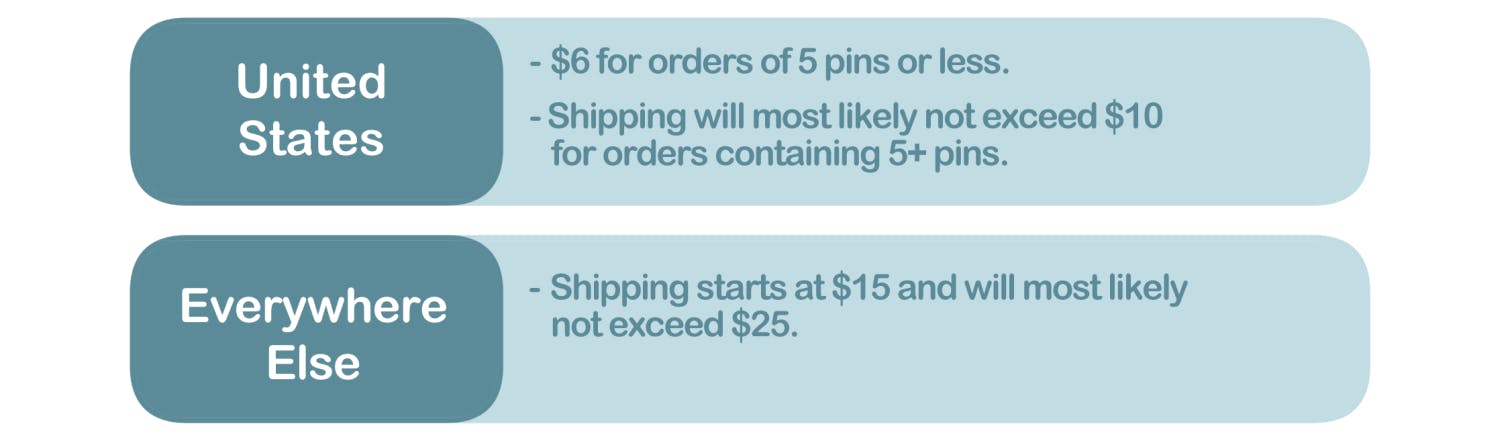 United States

- $6 for orders of 5 pins or less.
- Shipping will most likely not exceed $10 for orders containing 5+ pins.

Everywhere Else

- Shipping starts at $15 and will most likely not exceed $25.