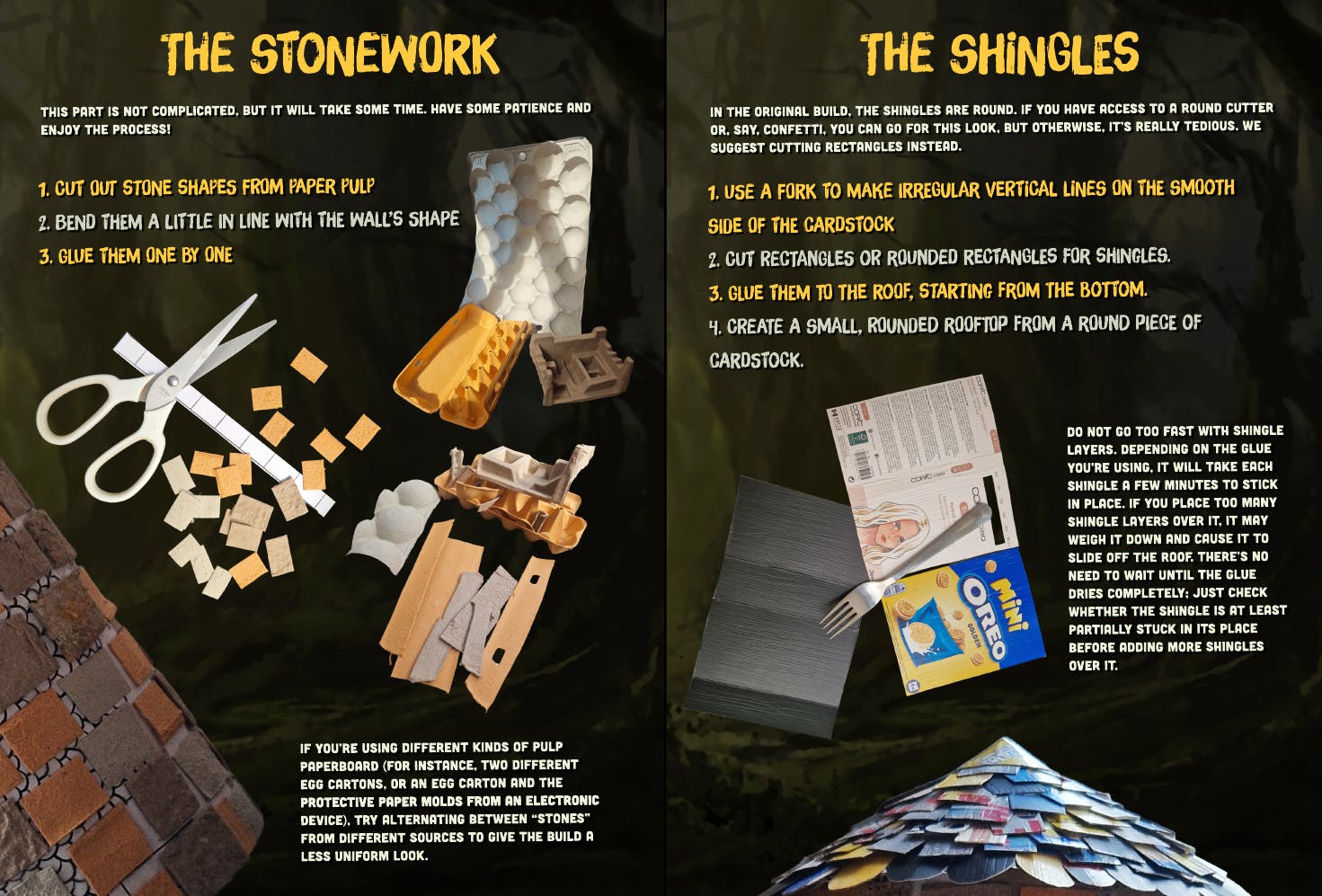 THE STONEWORK

THIS PART IS NOT COMPLICATED, BUT IT WILL TAKE SOME TIME. HAVE SOME PATIENCE AND ENJOY THE PROCESS!

1. CUT OUT STONE SHAPES FROM PAPER PULP
2. BEND THEM A LITTLE IN LINE WITH THE WALL'S SHAPE
3. GLUE THEM ONE BY ONE

IF YOU'RE USING DIFFERENT KINDS OF PULP PAPERBOARD (FOR INSTANCE, TWO DIFFERENT EGG CARTONS, OR AN EGG CARTON AND THE PROTECTIVE PAPER MOLDS FROM AN ELECTRONIC DEVICE), TRY ALTERNATING BETWEEN "STONES" FROM DIFFERENT SOURCES TO GIVE THE BUILD A LESS UNIFORM LOOK.

THE SHINGLES

IN THE ORIGINAL BUILD, THE SHINGLES ARE ROUND. IF YOU HAVE ACCESS TO A ROUND CUTTER OR, SAY, CONFETTI, YOU CAN GO FOR THIS LOOK, BUT OTHERWISE, IT'S REALLY TEDIOUS. WE SUGGEST CUTTING RECTANGLES INSTEAD.

1. USE A FORK TO MAKE IRREGULAR VERTICAL LINES ON THE SMOOTH SIDE OF THE CARDSTOCK
2. CUT RECTANGLES OR ROUNDED RECTANGLES FOR SHINGLES.
3. GLUE THEM TO THE ROOF, STARTING FROM THE BOTTOM.
4. CREATE A SMALL, ROUNDED ROOFTOP FROM A ROUND PIECE OF CARDSTOCK.

COPIC
MINI
OREO
GOLDEN

DO NOT GO TOO FAST WITH SHINGLE LAYERS. DEPENDING ON THE GLUE YOU'RE USING, IT WILL TAKE EACH SHINGLE A FEW MINUTES TO STICK IN PLACE. IF YOU PLACE TOO MANY SHINGLE LAYERS OVER IT, IT MAY WEIGH IT DOWN AND CAUSE IT TO SLIDE OFF THE ROOF. THERE'S NO NEED TO WAIT UNTIL THE GLUE DRIES COMPLETELY; JUST CHECK WHETHER THE SHINGLE IS AT LEAST PARTIALLY STUCK IN ITS PLACE BEFORE ADDING MORE SHINGLES OVER IT.