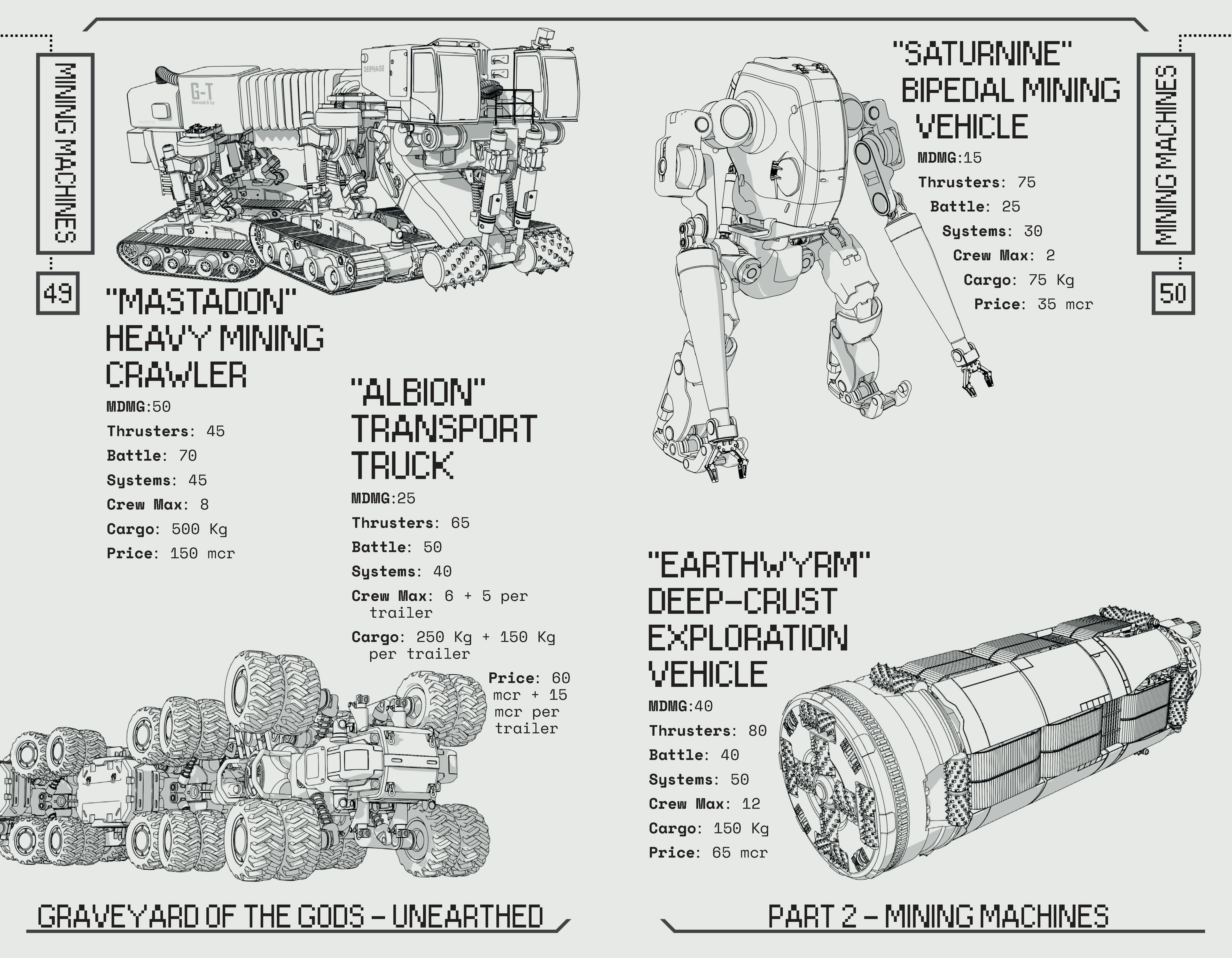 MINING MACHINES

49

G-T

DEIPHAGE

"MASTADON" HEAVY MINING CRAWLER

MDMG:50
Thrusters: 45
Battle: 70
Systems: 45
Crew Max: 8
Cargo: 500 Kg
Price: 150 mcr

"ALBION" TRANSPORT TRUCK

MDMG:25
Thrusters: 65
Battle: 50
Systems: 40
Crew Max: 6 + 5 per trailer
Cargo: 250 Kg + 150 Kg per trailer
Price: 60 mcr + 15 mcr per trailer

GRAVEYARD OF THE GODS – UNEARTHED

"SATURNINE" BIPEDAL MINING VEHICLE

MDMG:15
Thrusters: 75
Battle: 25
Systems: 30
Crew Max: 2
Cargo: 75 Kg
Price: 35 mcr

MINING MACHINES

50

"EARTHWYRM" DEEP-CRUST EXPLORATION VEHICLE

MDMG:40
Thrusters: 80
Battle: 40
Systems: 50
Crew Max: 12
Cargo: 150 Kg
Price: 65 mcr

PART 2 – MINING MACHINES