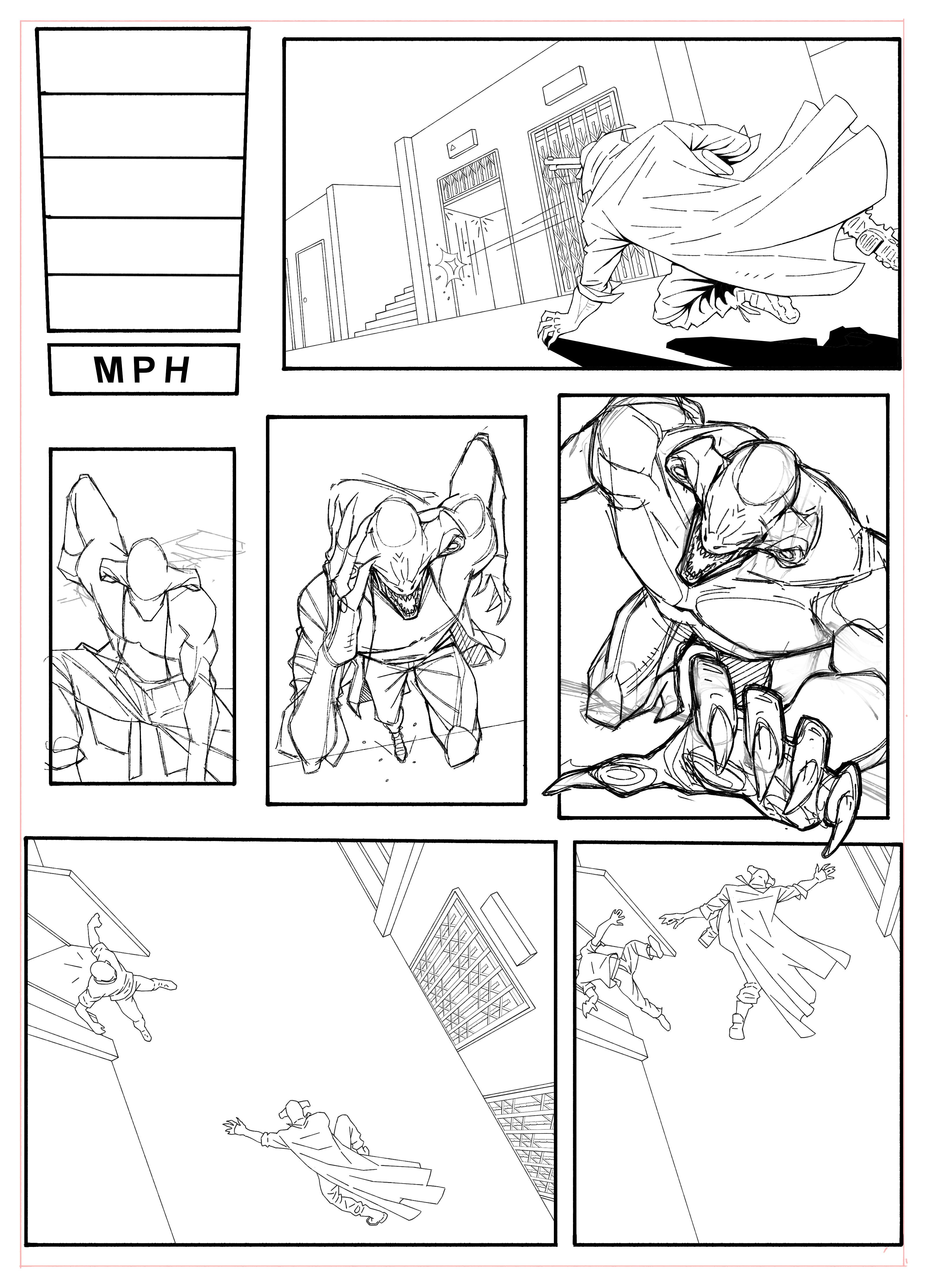 MPH