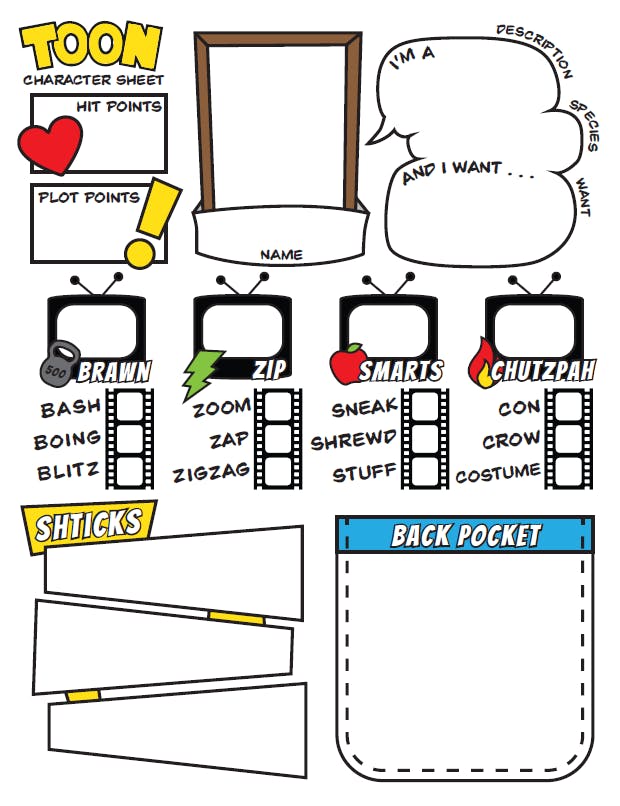 TOON
CHARACTER SHEET

HIT POINTS

PLOT POINTS

NAME

I'M A
DESCRIPTION
SPECIES

AND I WANT . . .
WANT

500
BRAWN
BASH
BOING
BLITZ

ZIP
ZOOM
ZAP
ZIGZAG

SMARTS
SNEAK
SHREWD
STUFF

CHUTZPAH
CON
CROW
COSTUME

SHTICKS

BACK POCKET