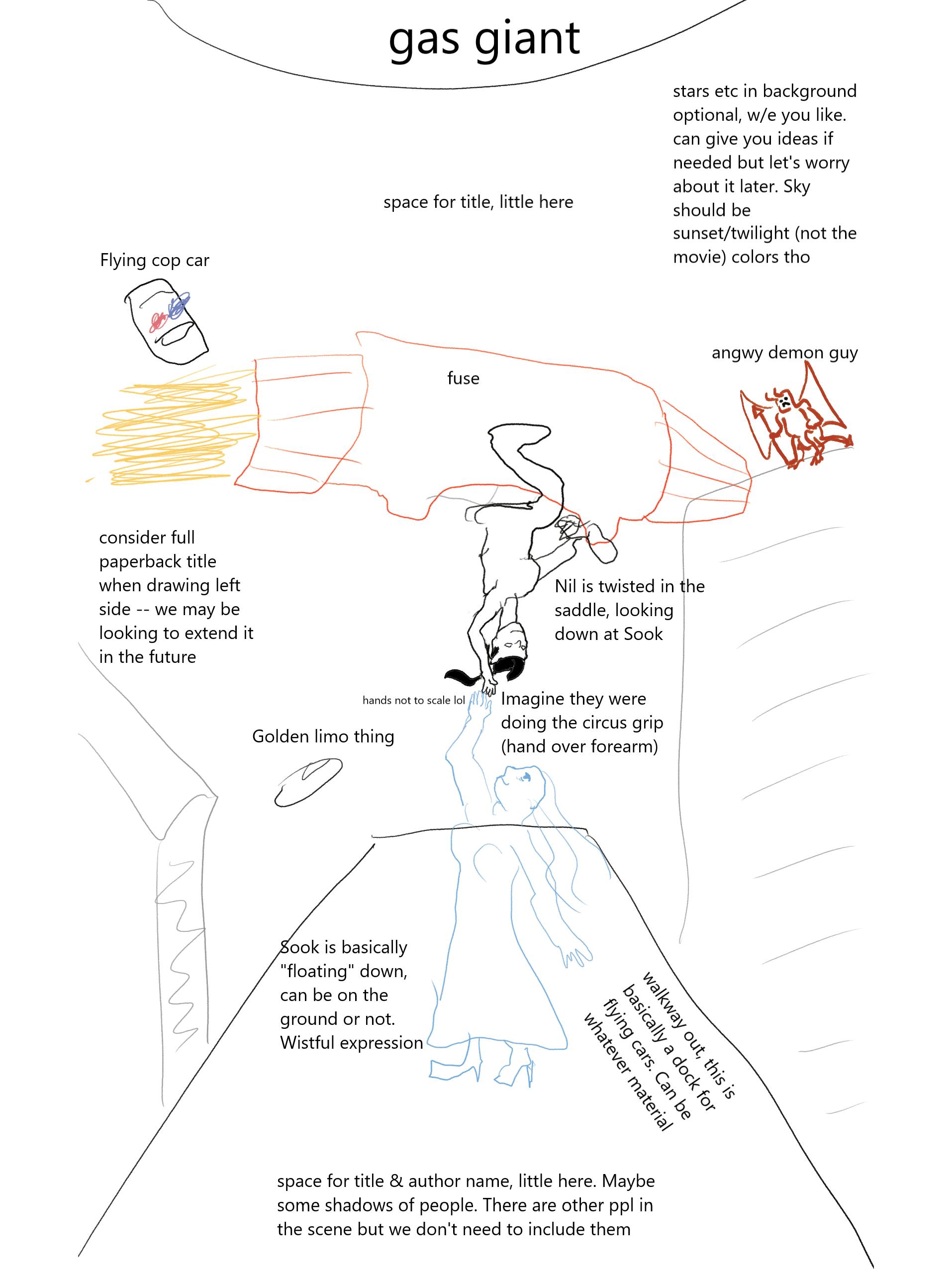 gas giant

stars etc in background optional, w/e you like. can give you ideas if needed but let's worry about it later. Sky should be sunset/twilight (not the movie) colors tho

space for title, little here

Flying cop car

angwy demon guy

fuse

consider full paperback title when drawing left side -- we may be looking to extend it in the future

Nil is twisted in the saddle, looking down at Sook

hands not to scale lol

Imagine they were doing the circus grip (hand over forearm)

Golden limo thing

Sook is basically "floating" down, can be on the ground or not. Wistful expression

walkway out, this is basically a dock for flying cars. Can be whatever material

space for title & author name, little here. Maybe some shadows of people. There are other ppl in the scene but we don't need to include them