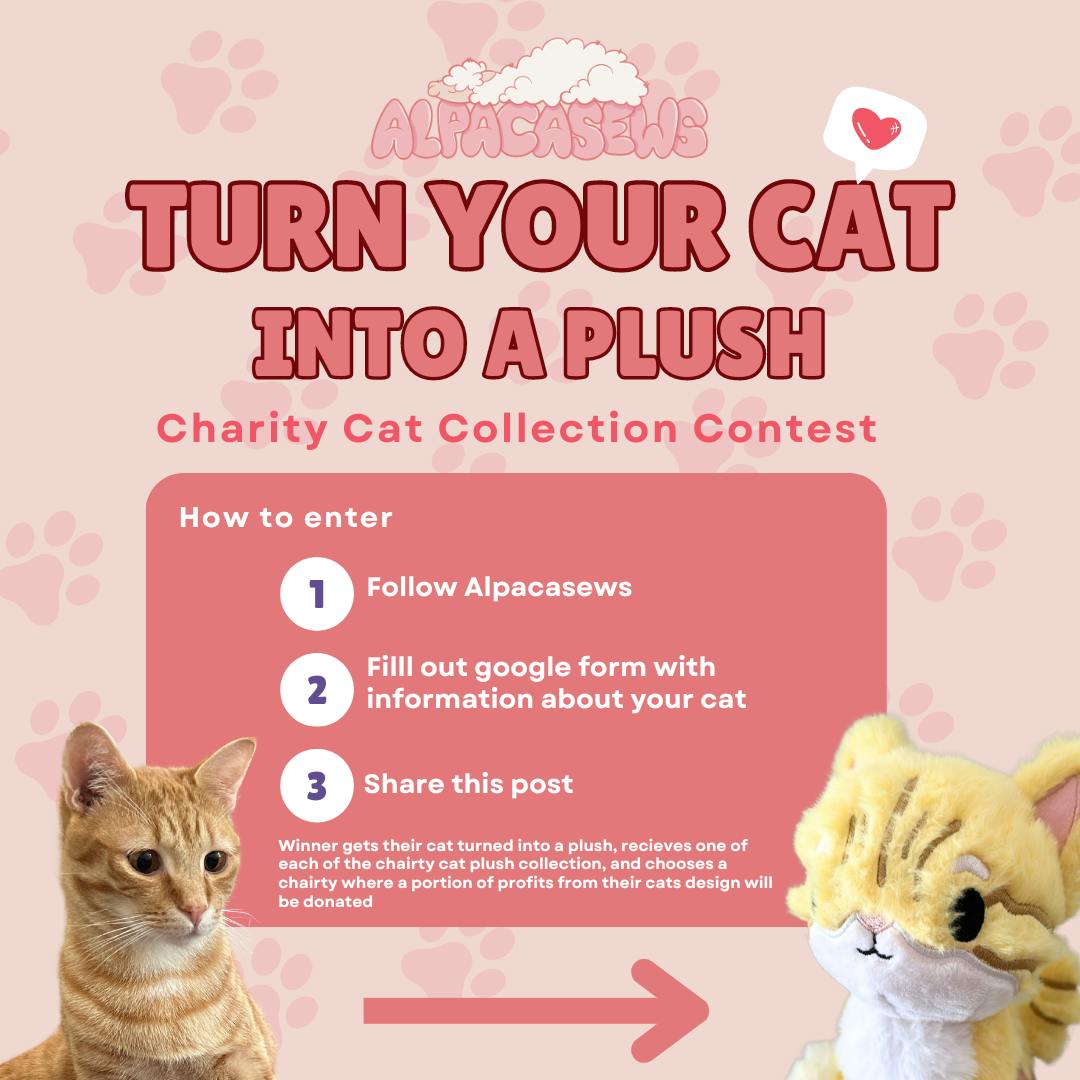 ALPACASEWS

TURN YOUR CAT INTO A PLUSH

Charity Cat Collection Contest

How to enter

1 Follow Alpacasews

2 Filll out google form with information about your cat

3 Share this post

Winner gets their cat turned into a plush, recieves one of each of the chairty cat plush collection, and chooses a chairty where a portion of profits from their cats design will be donated