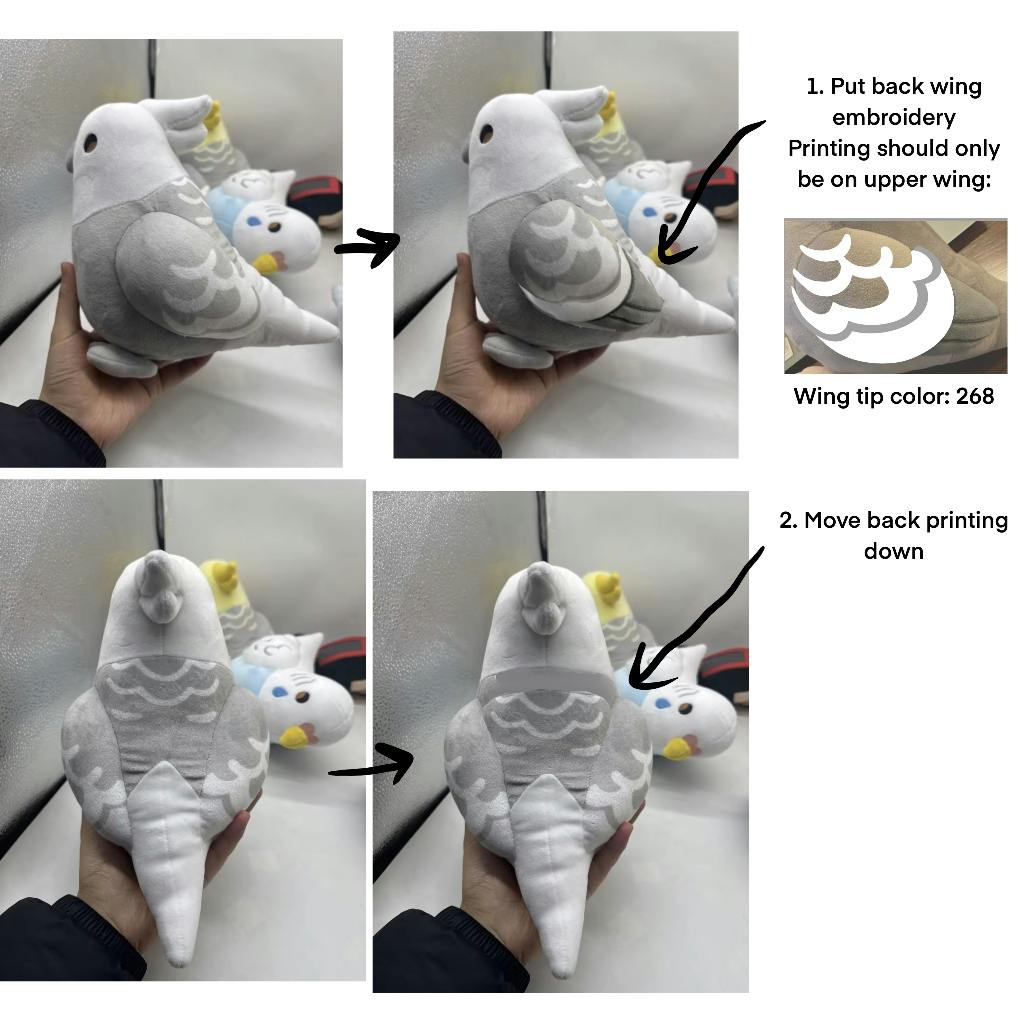 1. Put back wing embroidery
Printing should only be on upper wing:

Wing tip color: 268

2. Move back printing down