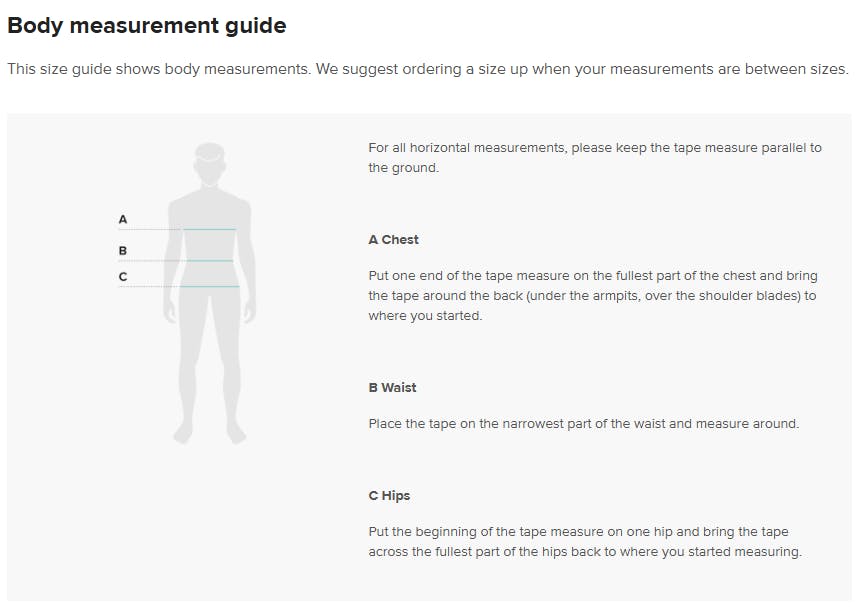 Body measurement guide

This size guide shows body measurements. We suggest ordering a size up when your measurements are between sizes.

A
B
C

For all horizontal measurements, please keep the tape measure parallel to the ground.

A Chest

Put one end of the tape measure on the fullest part of the chest and bring the tape around the back (under the armpits, over the shoulder blades) to where you started.

B Waist

Place the tape on the narrowest part of the waist and measure around.

C Hips

Put the beginning of the tape measure on one hip and bring the tape across the fullest part of the hips back to where you started measuring.