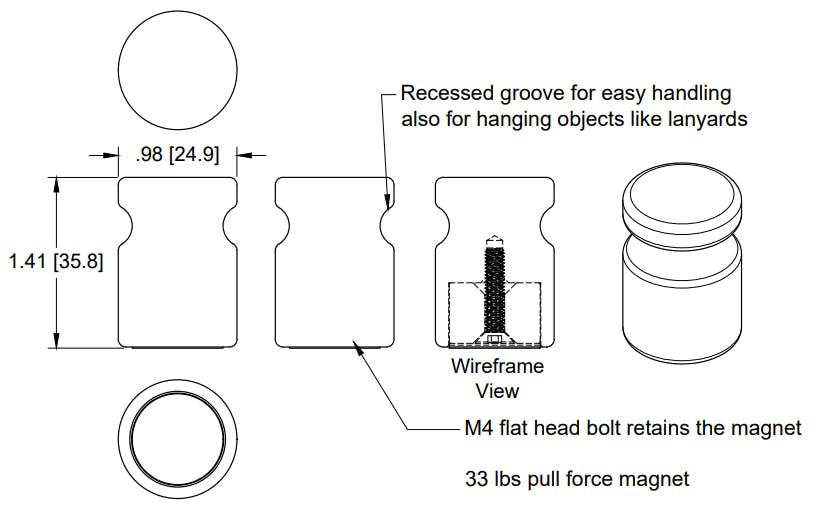 Recessed groove for easy handling also for hanging objects like lanyards

.98 [24.9]

1.41 [35.8]

Wireframe View

M4 flat head bolt retains the magnet

33 lbs pull force magnet