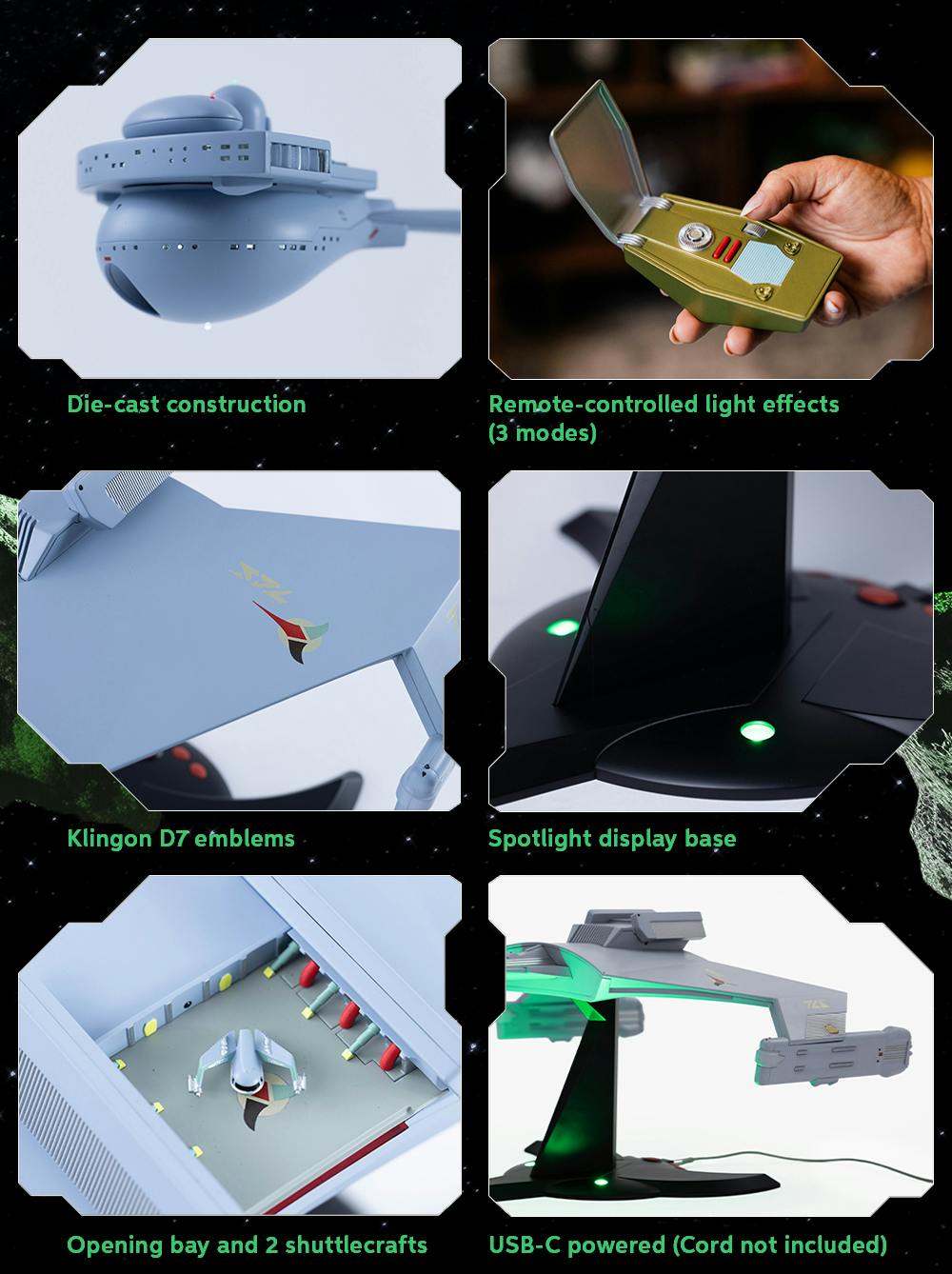 Die-cast construction

Remote-controlled light effects (3 modes)

Klingon D7 emblems

Spotlight display base

Opening bay and 2 shuttlecrafts

USB-C powered (Cord not included)