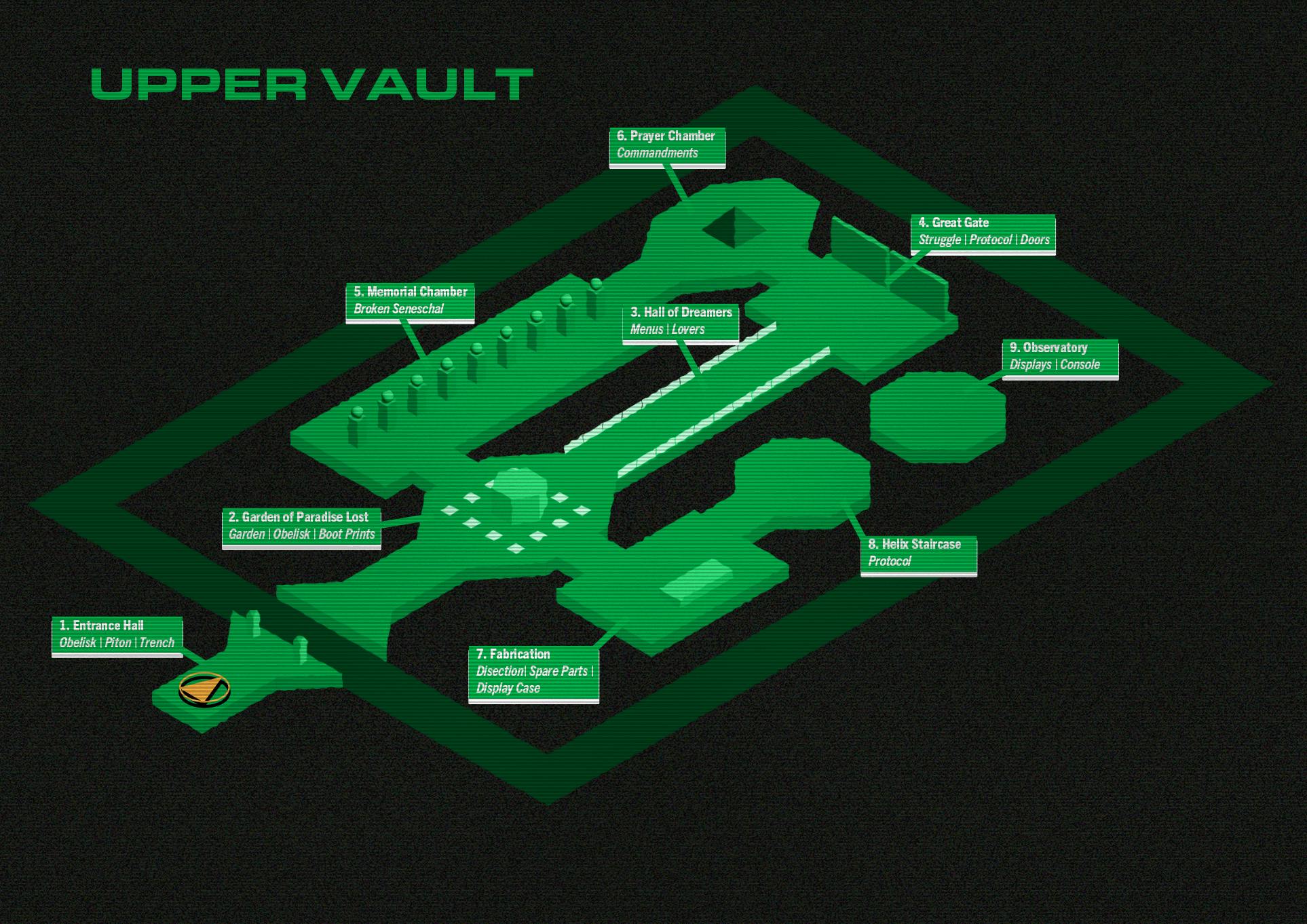 UPPER VAULT

6. Prayer Chamber
Commandments

4. Great Gate
Struggle | Protocol | Doors

5. Memorial Chamber
Broken Seneschal

3. Hall of Dreamers
Menus | Lovers

9. Observatory
Displays | Console

2. Garden of Paradise Lost
Garden | Obelisk | Boot Prints

8. Helix Staircase
Protocol

1. Entrance Hall
Obelisk | Piton | Trench

7. Fabrication
Disection| Spare Parts | Display Case